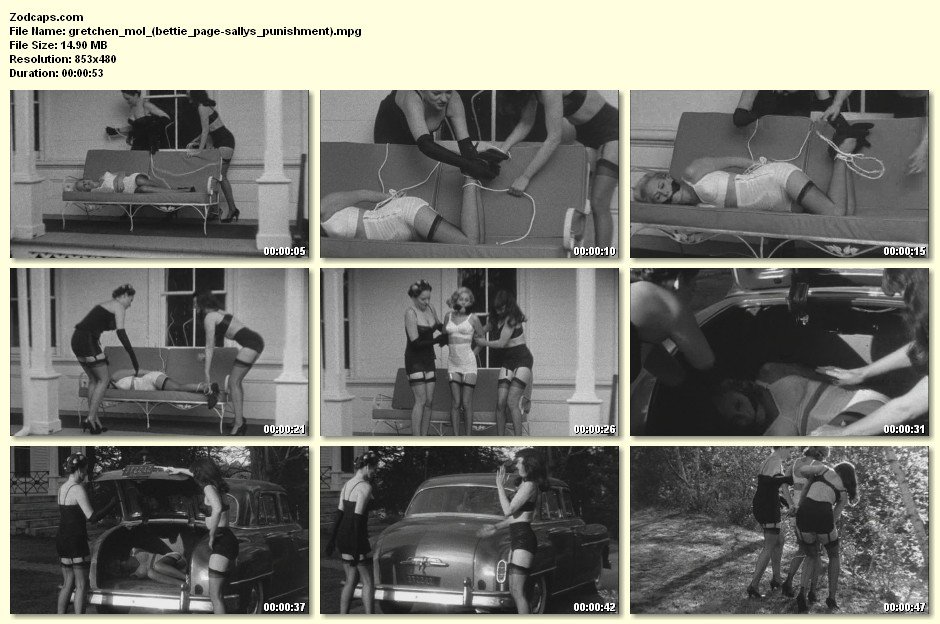 Zodcaps.com
File Name: gretchen_mol_(bettie_page-sallys_punishment).mpg
File Size: 14.90 MB
Resolution: 853x480
Duration: 00:00:53

00:00:05
00:00:10
00:00:15
00:00:21
00:00:26
00:00:31
00:00:37
00:00:42
00:00:47